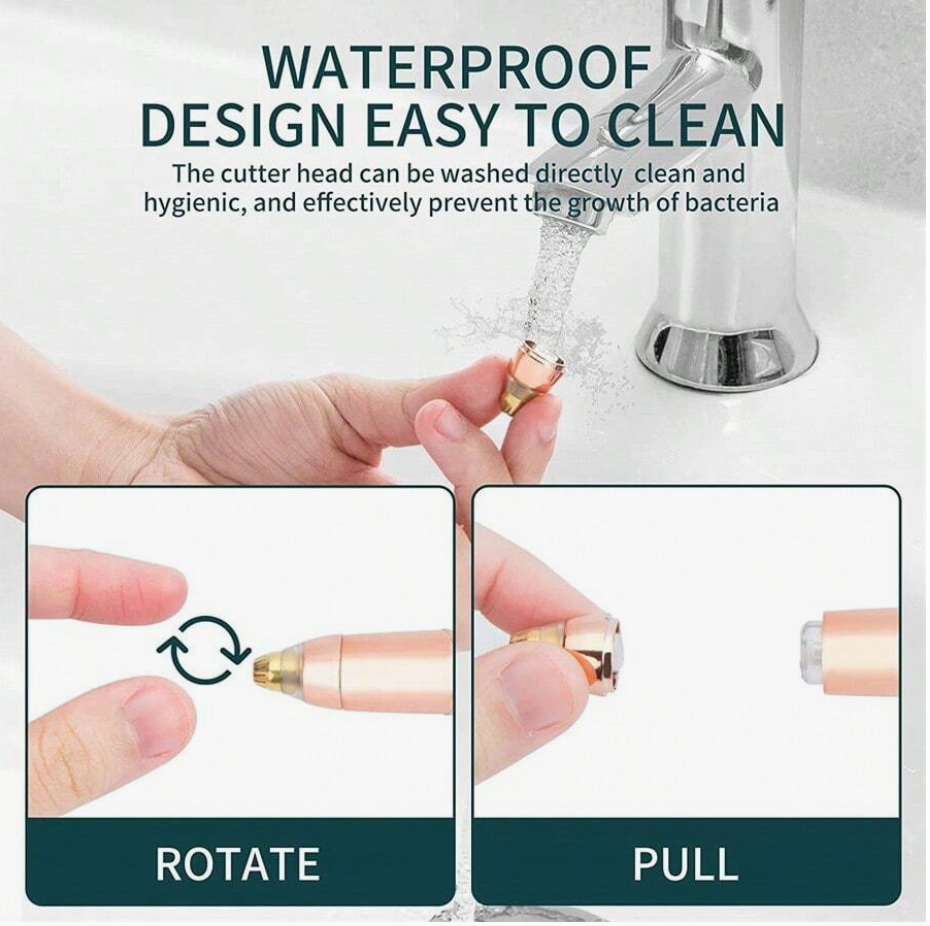 WATERPROOF
DESIGN EASY TO CLEAN

The cutter head can be washed directly clean and hygienic, and effectively prevent the growth of bacteria

ROTATE

PULL